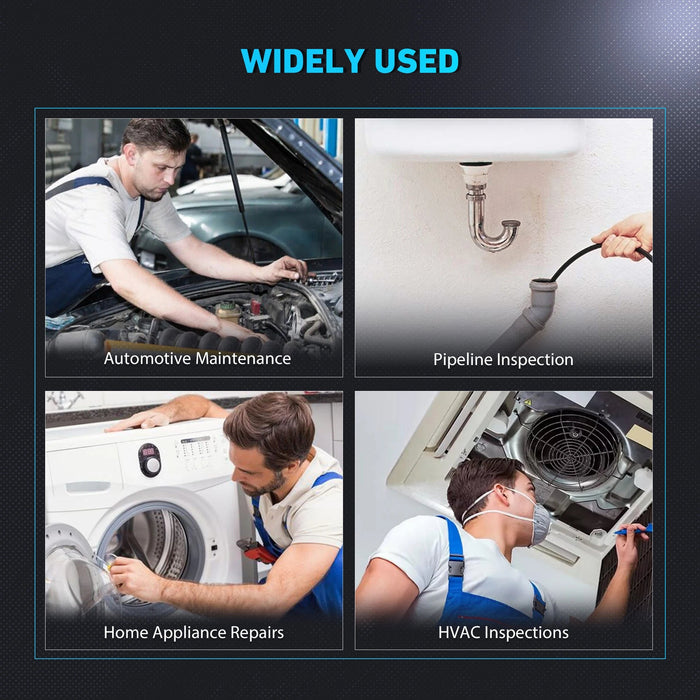 WIDELY USED

Automotive Maintenance

Pipeline Inspection

Home Appliance Repairs

HVAC Inspections